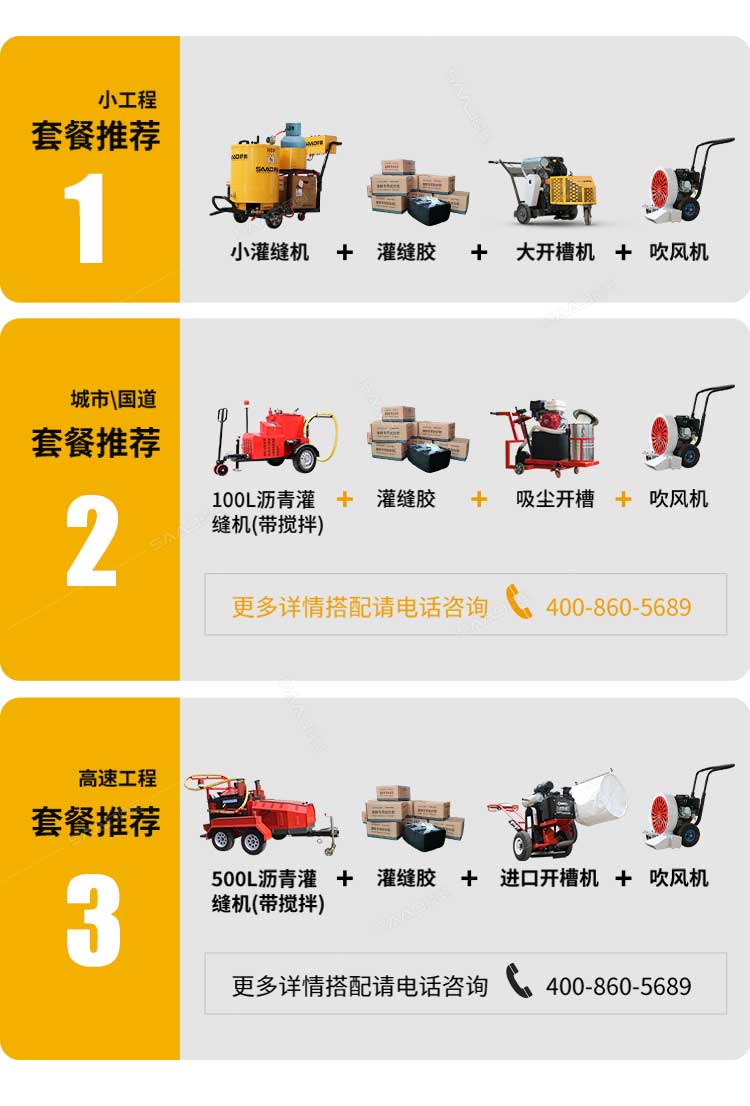 小工程
套餐推荐
1

小灌缝机 + 灌缝胶 + 大开槽机 + 吹风机

城市\国道
套餐推荐
2

100L沥青灌缝机(带搅拌) + 灌缝胶 + 吸尘开槽 + 吹风机

更多详情搭配请电话咨询 400-860-5689

高速工程
套餐推荐
3

500L沥青灌缝机(带搅拌) + 灌缝胶 + 进口开槽机 + 吹风机

更多详情搭配请电话咨询 400-860-5689